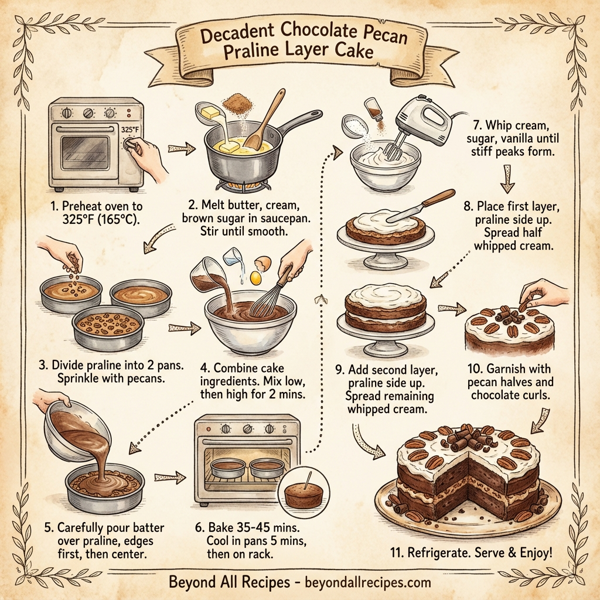 Decadent Chocolate Pecan Praline Layer Cake

325°F

1. Preheat oven to 325°F (165°C).

2. Melt butter, cream, brown sugar in saucepan. Stir until smooth.

3. Divide praline into 2 pans. Sprinkle with pecans.

4. Combine cake ingredients. Mix low, then high for 2 mins.

5. Carefully pour batter over praline, edges first, then center.

6. Bake 35-45 mins. Cool in pans 5 mins, then on rack.

7. Whip cream, sugar, vanilla until stiff peaks form.

8. Place first layer, praline side up. Spread half whipped cream.

9. Add second layer, praline side up. Spread remaining whipped cream.

10. Garnish with pecan halves and chocolate curls.

11. Refrigerate. Serve & Enjoy!

Beyond All Recipes - beyondallrecipes.com