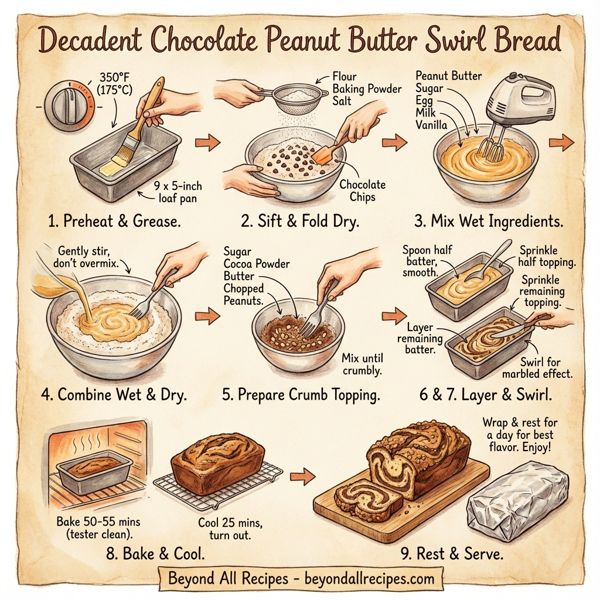 Decadent Chocolate Peanut Butter Swirl Bread

350°F (175°C)

9 x 5-inch loaf pan

1. Preheat & Grease.

Flour
Baking Powder
Salt

Chocolate Chips

2. Sift & Fold Dry.

Peanut Butter
Sugar
Egg
Milk
Vanilla

3. Mix Wet Ingredients.

Gently stir, don't overmix.

4. Combine Wet & Dry.

Sugar
Cocoa Powder
Butter
Chopped Peanuts.

Mix until crumbly.

5. Prepare Crumb Topping.

Spoon half batter, smooth.

Sprinkle half topping.

Sprinkle remaining topping.

Layer remaining batter.

Swirl for marbled effect.

6 & 7. Layer & Swirl.

Bake 50-55 mins (tester clean).

Cool 25 mins, turn out.

8. Bake & Cool.

Wrap & rest for a day for best flavor. Enjoy!

9. Rest & Serve.

Beyond All Recipes - beyondallrecipes.com