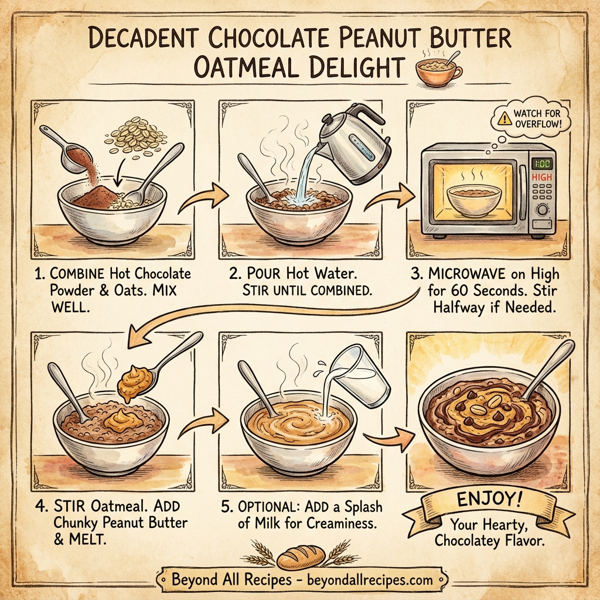 DECADENT CHOCOLATE PEANUT BUTTER OATMEAL DELIGHT

WATCH FOR OVERFLOW!

1:00
HIGH

1. COMBINE Hot Chocolate Powder & Oats. MIX WELL.

2. POUR Hot Water. STIR UNTIL COMBINED.

3. MICROWAVE on High for 60 Seconds. Stir Halfway if Needed.

4. STIR Oatmeal. ADD Chunky Peanut Butter & MELT.

5. OPTIONAL: ADD a Splash of Milk for Creaminess.

ENJOY!
Your Hearty, Chocolatey Flavor.

Beyond All Recipes - beyondallrecipes.com