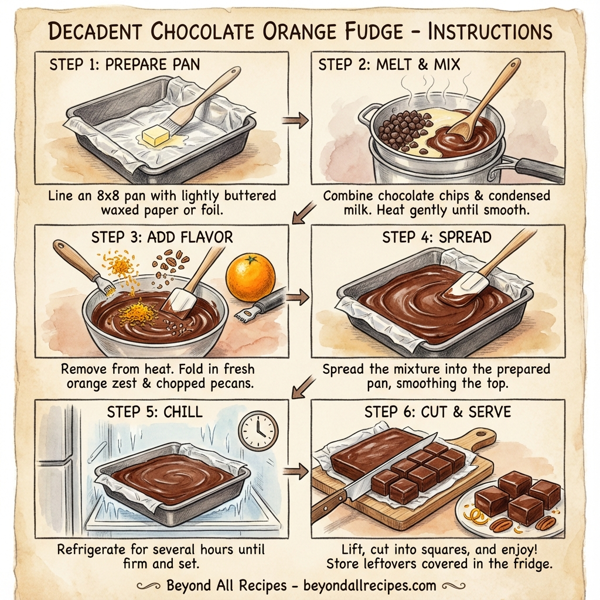 DECADENT CHOCOLATE ORANGE FUDGE – INSTRUCTIONS

STEP 1: PREPARE PAN

Line an 8x8 pan with lightly buttered waxed paper or foil.

STEP 2: MELT & MIX

Combine chocolate chips & condensed milk. Heat gently until smooth.

STEP 3: ADD FLAVOR

Remove from heat. Fold in fresh orange zest & chopped pecans.

STEP 4: SPREAD

Spread the mixture into the prepared pan, smoothing the top.

STEP 5: CHILL

Refrigerate for several hours until firm and set.

STEP 6: CUT & SERVE

Lift, cut into squares, and enjoy! Store leftovers covered in the fridge.

Beyond All Recipes – beyondallrecipes.com