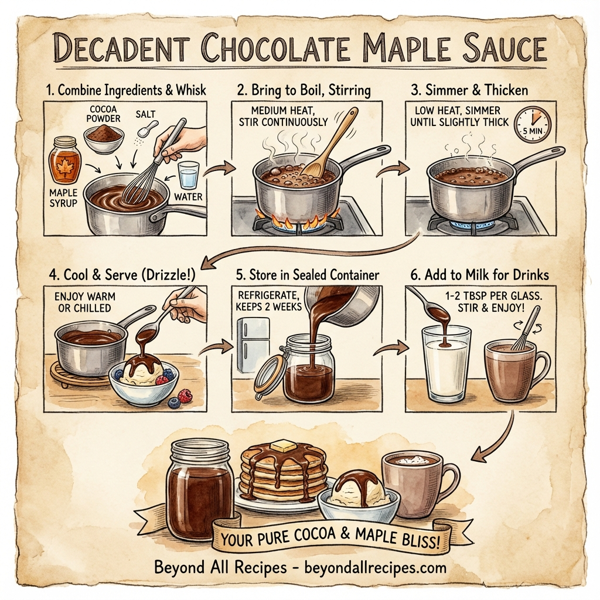 DECADENT CHOCOLATE MAPLE SAUCE

1. Combine Ingredients & Whisk

COCOA POWDER

SALT

MAPLE SYRUP

WATER

2. Bring to Boil, Stirring

MEDIUM HEAT, STIR CONTINUOUSLY

3. Simmer & Thicken

LOW HEAT, SIMMER UNTIL SLIGHTLY THICK

5 MIN

4. Cool & Serve (Drizzle!)

ENJOY WARM OR CHILLED

5. Store in Sealed Container

REFRIGERATE, KEEPS 2 WEEKS

6. Add to Milk for Drinks

1-2 TBSP PER GLASS. STIR & ENJOY!

YOUR PURE COCOA & MAPLE BLISS!

Beyond All Recipes - beyondallrecipes.com