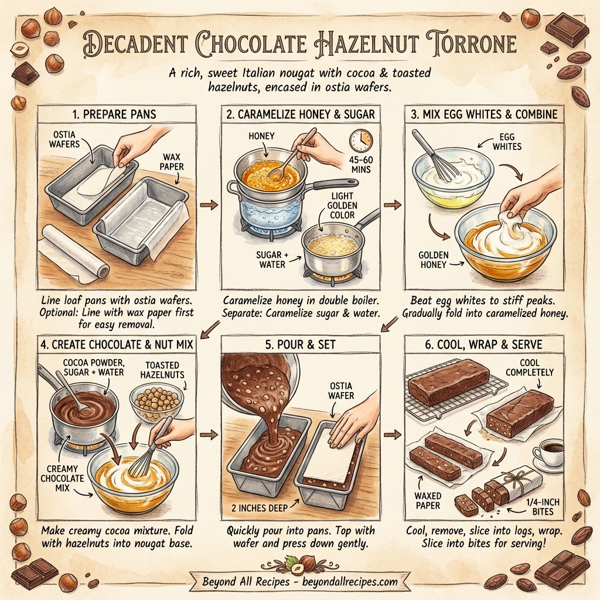 DECADENT CHOCOLATE HAZELNUT TORRONE

A rich, sweet Italian nougat with cocoa & toasted hazelnuts, encased in ostia wafers.

1. PREPARE PANS

OSTIA WAFERS

WAX PAPER

Line loaf pans with ostia wafers. Optional: Line with wax paper first for easy removal.

2. CARAMELIZE HONEY & SUGAR

HONEY

45-60 MINS

LIGHT GOLDEN COLOR

SUGAR + WATER

Caramelize honey in double boiler. Separate: Caramelize sugar & water.

3. MIX EGG WHITES & COMBINE

EGG WHITES

GOLDEN HONEY

Beat egg whites to stiff peaks. Gradually fold into caramelized honey.

4. CREATE CHOCOLATE & NUT MIX

COCOA POWDER, SUGAR + WATER

TOASTED HAZELNUTS

CREAMY CHOCOLATE MIX

Make creamy cocoa mixture. Fold with hazelnuts into nougat base.

5. POUR & SET

OSTIA WAFER

2 INCHES DEEP

Quickly pour into pans. Top with wafer and press down gently.

6. COOL, WRAP & SERVE

COOL COMPLETELY

WAXED PAPER

1/4-INCH BITES

Cool, remove, slice into logs, wrap. Slice into bites for serving!

Beyond All Recipes - beyondallrecipes.com