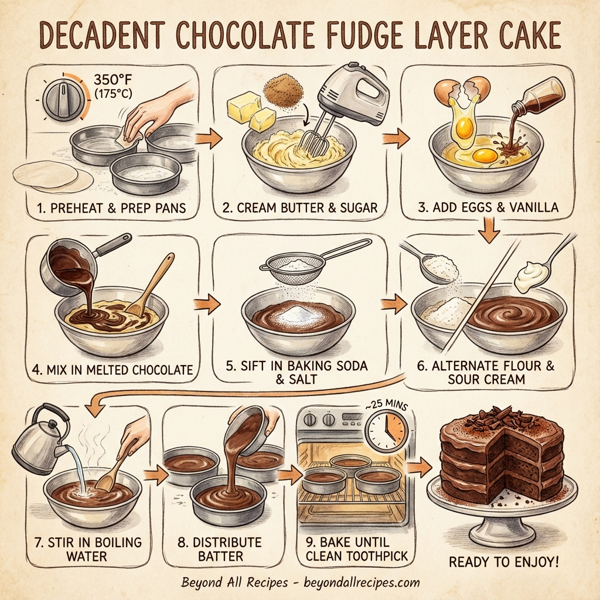 DECADENT CHOCOLATE FUDGE LAYER CAKE

350°F (175°C)

1. PREHEAT & PREP PANS

2. CREAM BUTTER & SUGAR

3. ADD EGGS & VANILLA

4. MIX IN MELTED CHOCOLATE

5. SIFT IN BAKING SODA & SALT

6. ALTERNATE FLOUR & SOUR CREAM

7. STIR IN BOILING WATER

8. DISTRIBUTE BATTER

~25 MINS

9. BAKE UNTIL CLEAN TOOTHPICK

READY TO ENJOY!

Beyond All Recipes - beyondallrecipes.com