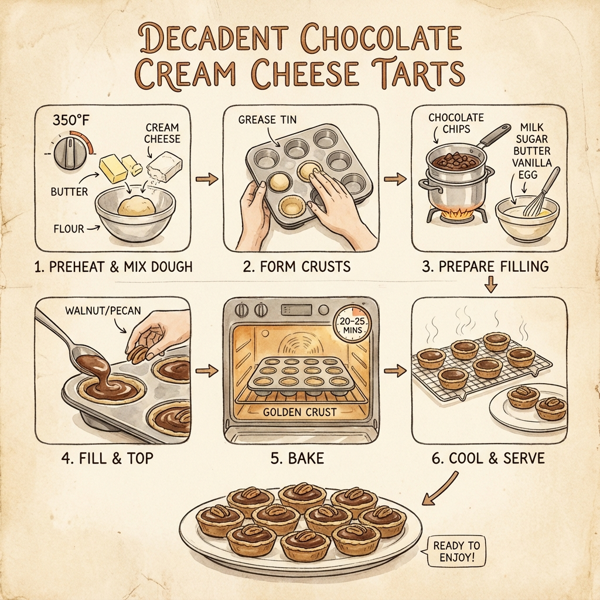 DECADENT CHOCOLATE CREAM CHEESE TARTS

350°F
CREAM CHEESE
BUTTER
FLOUR
1. PREHEAT & MIX DOUGH

GREASE TIN
2. FORM CRUSTS

CHOCOLATE CHIPS
MILK SUGAR BUTTER VANILLA EGG
3. PREPARE FILLING

WALNUT/PECAN
4. FILL & TOP

20-25 MINS
GOLDEN CRUST
5. BAKE

6. COOL & SERVE

READY TO ENJOY!