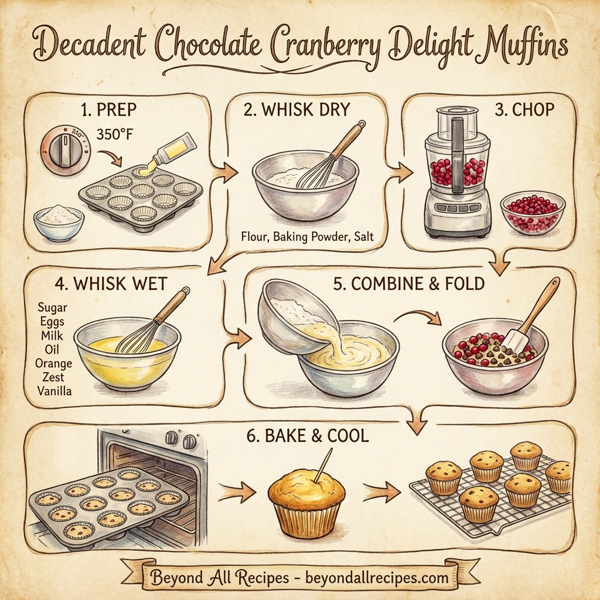 Decadent Chocolate Cranberry Delight Muffins

1. PREP

350°F

2. WHISK DRY

Flour, Baking Powder, Salt

3. CHOP

4. WHISK WET

Sugar
Eggs
Milk
Oil
Orange
Zest
Vanilla

5. COMBINE & FOLD

6. BAKE & COOL

Beyond All Recipes - beyondallrecipes.com