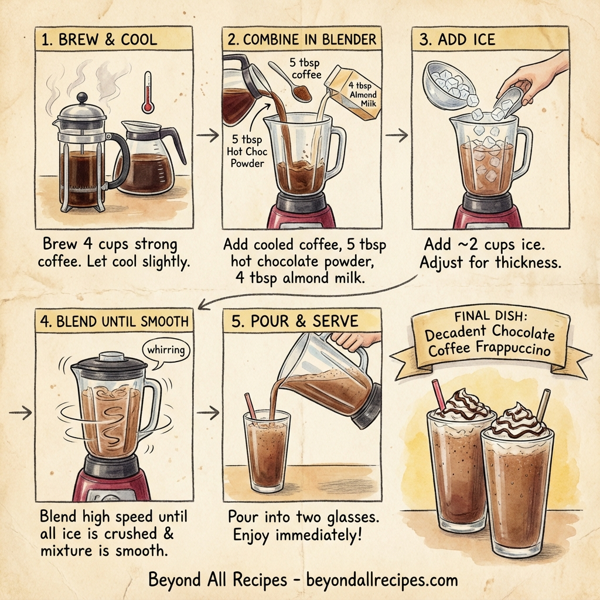 1. BREW & COOL

Brew 4 cups strong coffee. Let cool slightly.

2. COMBINE IN BLENDER

5 tbsp coffee

4 tbsp Almond Milk

5 tbsp Hot Choc Powder

Add cooled coffee, 5 tbsp hot chocolate powder, 4 tbsp almond milk.

3. ADD ICE

Add ~2 cups ice. Adjust for thickness.

4. BLEND UNTIL SMOOTH

whirring

Blend high speed until all ice is crushed & mixture is smooth.

5. POUR & SERVE

Pour into two glasses. Enjoy immediately!

FINAL DISH: Decadent Chocolate Coffee Frappuccino

Beyond All Recipes - beyondallrecipes.com