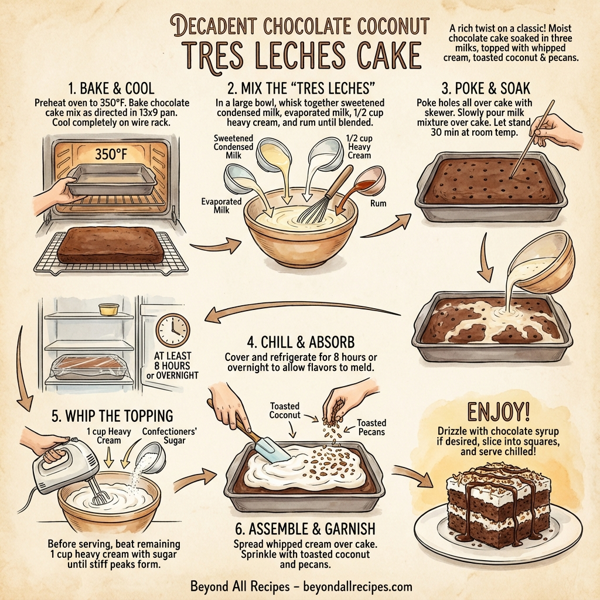 DECADENT CHOCOLATE COCONUT
TRES LECHES CAKE

A rich twist on a classic! Moist chocolate cake soaked in three milks, topped with whipped cream, toasted coconut & pecans.

1. BAKE & COOL
Preheat oven to 350°F. Bake chocolate cake mix as directed in 13x9 pan. Cool completely on wire rack.

350°F

2. MIX THE "TRES LECHES"
In a large bowl, whisk together sweetened condensed milk, evaporated milk, 1/2 cup heavy cream, and rum until blended.

Sweetened Condensed Milk
1/2 cup Heavy Cream
Evaporated Milk
Rum

3. POKE & SOAK
Poke holes all over cake with skewer. Slowly pour milk mixture over cake. Let stand 30 min at room temp.

AT LEAST 8 HOURS or OVERNIGHT

4. CHILL & ABSORB
Cover and refrigerate for 8 hours or overnight to allow flavors to meld.

5. WHIP THE TOPPING
1 cup Heavy Cream
Confectioners' Sugar

Before serving, beat remaining 1 cup heavy cream with sugar until stiff peaks form.

Toasted Coconut
Toasted Pecans

6. ASSEMBLE & GARNISH
Spread whipped cream over cake. Sprinkle with toasted coconut and pecans.

ENJOY!
Drizzle with chocolate syrup if desired, slice into squares, and serve chilled!

Beyond All Recipes – beyondallrecipes.com