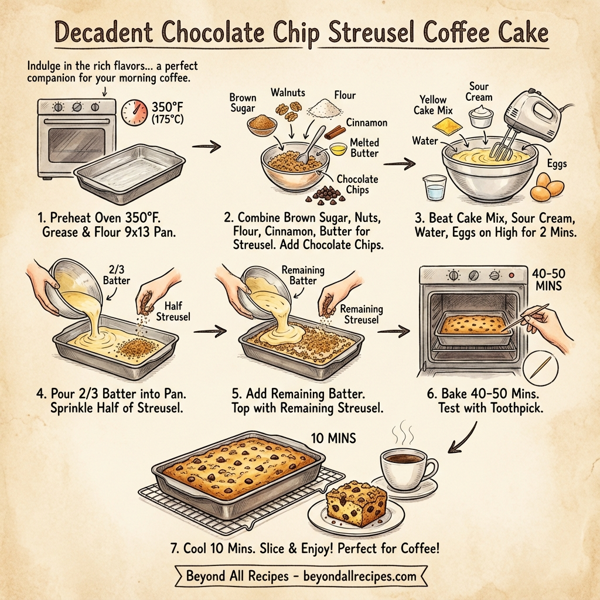 Decadent Chocolate Chip Streusel Coffee Cake

Indulge in the rich flavors... a perfect companion for your morning coffee.

350°F (175°C)

1. Preheat Oven 350°F. Grease & Flour 9x13 Pan.

Brown Sugar
Walnuts
Flour
Cinnamon
Melted Butter
Chocolate Chips

2. Combine Brown Sugar, Nuts, Flour, Cinnamon, Butter for Streusel. Add Chocolate Chips.

Yellow Cake Mix
Sour Cream
Water
Eggs

3. Beat Cake Mix, Sour Cream, Water, Eggs on High for 2 Mins.

2/3 Batter
Half Streusel

4. Pour 2/3 Batter into Pan. Sprinkle Half of Streusel.

Remaining Batter
Remaining Streusel

5. Add Remaining Batter. Top with Remaining Streusel.

40-50 MINS

6. Bake 40-50 Mins. Test with Toothpick.

10 MINS

7. Cool 10 Mins. Slice & Enjoy! Perfect for Coffee!

Beyond All Recipes - beyondallrecipes.com