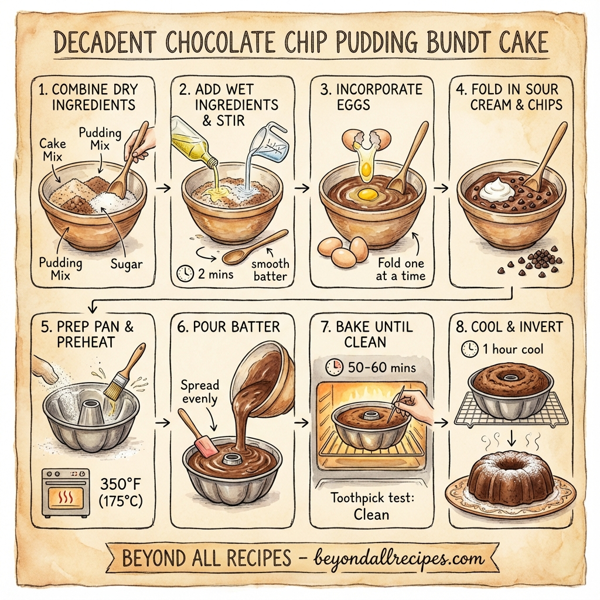 DECADENT CHOCOLATE CHIP PUDDING BUNDT CAKE

1. COMBINE DRY INGREDIENTS

Cake Mix

Pudding Mix

Pudding Mix

Sugar

2. ADD WET INGREDIENTS & STIR

2 mins

smooth batter

3. INCORPORATE EGGS

Fold one at a time

4. FOLD IN SOUR CREAM & CHIPS

5. PREP PAN & PREHEAT

350°F (175°C)

6. POUR BATTER

Spread evenly

7. BAKE UNTIL CLEAN

50-60 mins

Toothpick test: Clean

8. COOL & INVERT

1 hour cool

BEYOND ALL RECIPES – beyondallrecipes.com