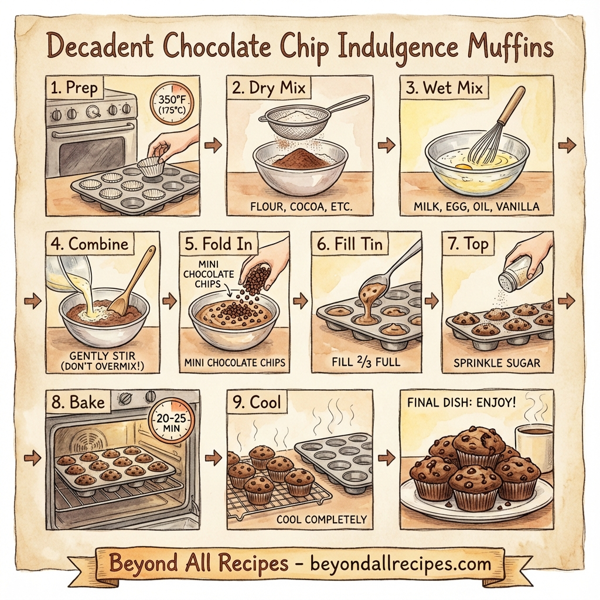 Decadent Chocolate Chip Indulgence Muffins

1. Prep

350°F (175°C)

2. Dry Mix

FLOUR, COCOA, ETC.

3. Wet Mix

MILK, EGG, OIL, VANILLA

4. Combine

GENTLY STIR (DON'T OVERMIX!)

5. Fold In

MINI CHOCOLATE CHIPS

MINI CHOCOLATE CHIPS

6. Fill Tin

FILL $\frac{2}{3}$ FULL

7. Top

SPRINKLE SUGAR

8. Bake

20-25 MIN

9. Cool

COOL COMPLETELY

FINAL DISH: ENJOY!

Beyond All Recipes - beyondallrecipes.com