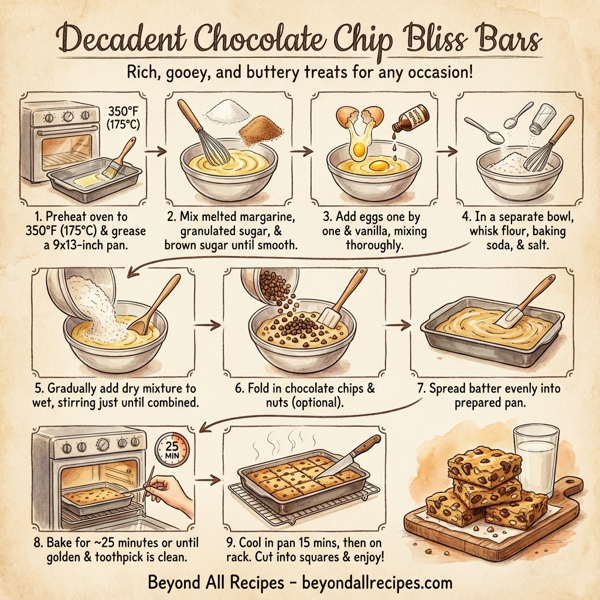 Decadent Chocolate Chip Bliss Bars

Rich, gooey, and buttery treats for any occasion!

350°F (175°C)

1. Preheat oven to 350°F (175°C) & grease a 9x13-inch pan.

2. Mix melted margarine, granulated sugar, & brown sugar until smooth.

3. Add eggs one by one & vanilla, mixing thoroughly.

4. In a separate bowl, whisk flour, baking soda, & salt.

5. Gradually add dry mixture to wet, stirring just until combined.

6. Fold in chocolate chips & nuts (optional).

7. Spread batter evenly into prepared pan.

25 MIN

8. Bake for ~25 minutes or until golden & toothpick is clean.

9. Cool in pan 15 mins, then on rack. Cut into squares & enjoy!

Beyond All Recipes - beyondallrecipes.com