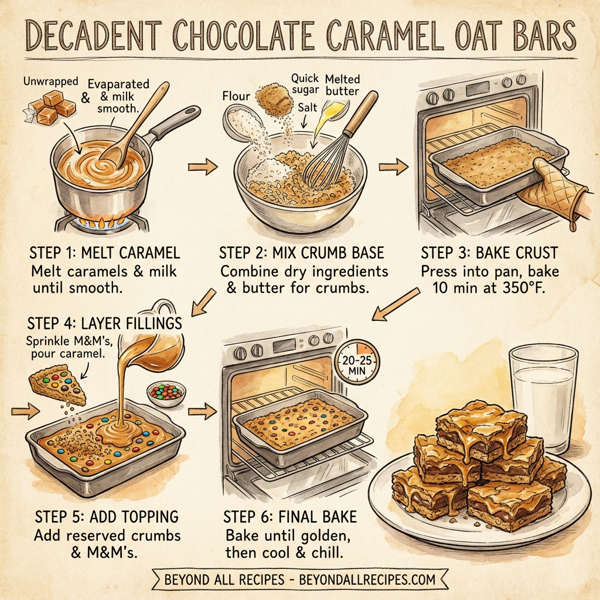 DECADENT CHOCOLATE CARAMEL OAT BARS

Unwrapped & Evaparated & milk smooth.

Flour Quick sugar Melted butter Salt

STEP 1: MELT CARAMEL
Melt caramels & milk until smooth.

STEP 2: MIX CRUMB BASE
Combine dry ingredients & butter for crumbs.

STEP 3: BAKE CRUST
Press into pan, bake 10 min at 350°F.

STEP 4: LAYER FILLINGS
Sprinkle M&M's, pour caramel.

20-25 MIN

STEP 5: ADD TOPPING
Add reserved crumbs & M&M's.

STEP 6: FINAL BAKE
Bake until golden, then cool & chill.

BEYOND ALL RECIPES - BEYONDALLRECIPES.COM