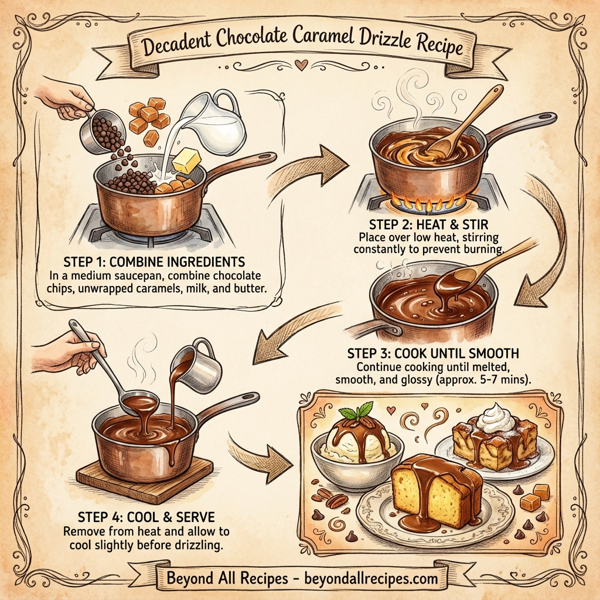 Decadent Chocolate Caramel Drizzle Recipe

STEP 1: COMBINE INGREDIENTS
In a medium saucepan, combine chocolate chips, unwrapped caramels, milk, and butter.

STEP 2: HEAT & STIR
Place over low heat, stirring constantly to prevent burning.

STEP 3: COOK UNTIL SMOOTH
Continue cooking until melted, smooth, and glossy (approx. 5-7 mins).

STEP 4: COOL & SERVE
Remove from heat and allow to cool slightly before drizzling.

Beyond All Recipes - beyondallrecipes.com