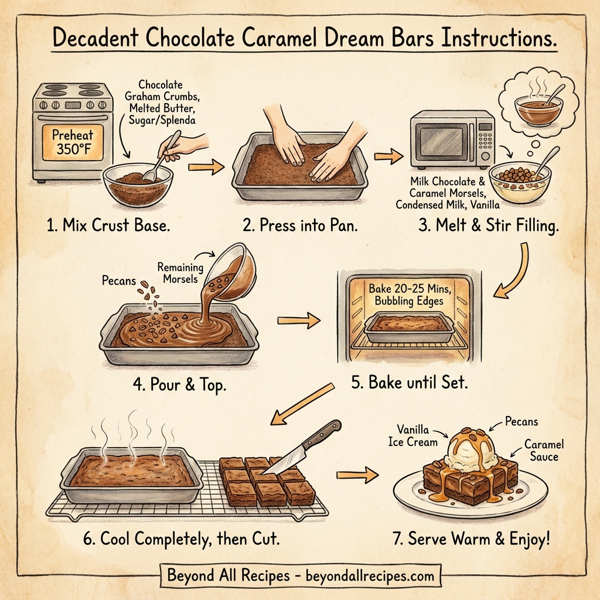 Decadent Chocolate Caramel Dream Bars Instructions.

Preheat 350°F

Chocolate Graham Crumbs, Melted Butter, Sugar/Splenda

1. Mix Crust Base.

2. Press into Pan.

Milk Chocolate & Caramel Morsels, Condensed Milk, Vanilla

3. Melt & Stir Filling.

Pecans

Remaining Morsels

4. Pour & Top.

Bake 20-25 Mins, Bubbling Edges

5. Bake until Set.

6. Cool Completely, then Cut.

Vanilla Ice Cream

Pecans

Caramel Sauce

7. Serve Warm & Enjoy!

Beyond All Recipes - beyondallrecipes.com