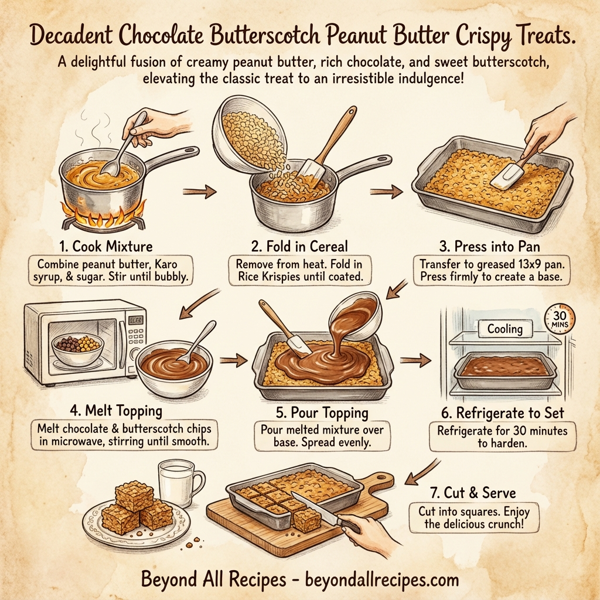 Decadent Chocolate Butterscotch Peanut Butter Crispy Treats.

A delightful fusion of creamy peanut butter, rich chocolate, and sweet butterscotch, elevating the classic treat to an irresistible indulgence!

1. Cook Mixture

Combine peanut butter, Karo syrup, & sugar. Stir until bubbly.

2. Fold in Cereal

Remove from heat. Fold in Rice Krispies until coated.

3. Press into Pan

Transfer to greased 13x9 pan. Press firmly to create a base.

4. Melt Topping

Melt chocolate & butterscotch chips in microwave, stirring until smooth.

5. Pour Topping

Pour melted mixture over base. Spread evenly.

Cooling

30 MINS

6. Refrigerate to Set

Refrigerate for 30 minutes to harden.

7. Cut & Serve

Cut into squares. Enjoy the delicious crunch!

Beyond All Recipes - beyondallrecipes.com