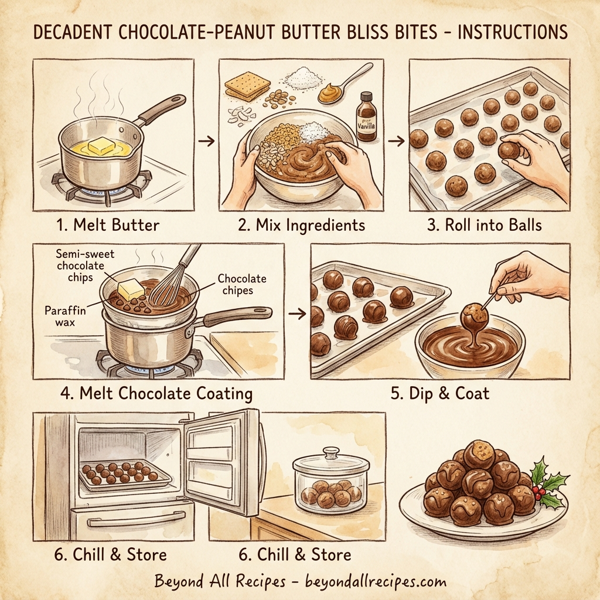 DECADENT CHOCOLATE-PEANUT BUTTER BLISS BITES - INSTRUCTIONS

Vanilla

1. Melt Butter

2. Mix Ingredients

3. Roll into Balls

Semi-sweet chocolate chips

Paraffin wax

Chocolate chipes

4. Melt Chocolate Coating

5. Dip & Coat

6. Chill & Store

6. Chill & Store

Beyond All Recipes - beyondallrecipes.com