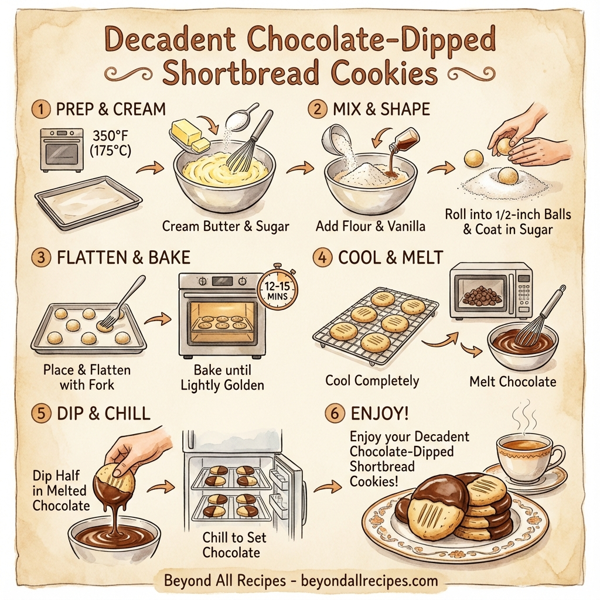 Decadent Chocolate-Dipped Shortbread Cookies

1 PREP & CREAM

350°F (175°C)

Cream Butter & Sugar

2 MIX & SHAPE

Add Flour & Vanilla

Roll into 1/2-inch Balls & Coat in Sugar

3 FLATTEN & BAKE

Place & Flatten with Fork

12-15 MINS

Bake until Lightly Golden

4 COOL & MELT

Cool Completely

Melt Chocolate

5 DIP & CHILL

Dip Half in Melted Chocolate

Chill to Set Chocolate

6 ENJOY!

Enjoy your Decadent Chocolate-Dipped Shortbread Cookies!

Beyond All Recipes - beyondallrecipes.com