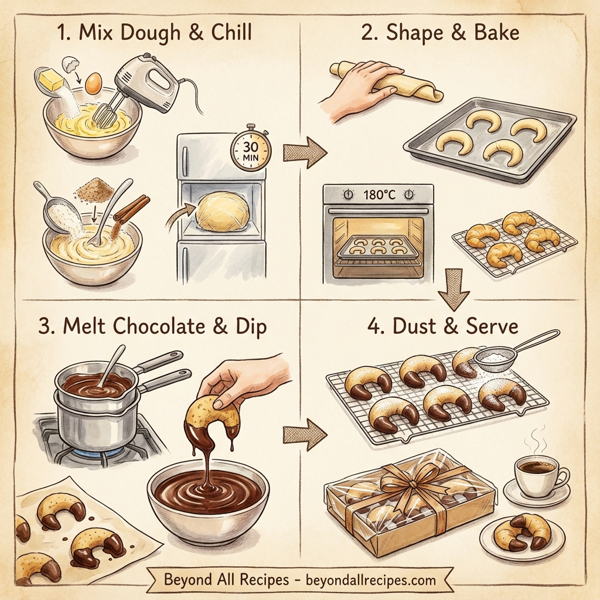 1. Mix Dough & Chill

30 MIN

2. Shape & Bake

180°C

3. Melt Chocolate & Dip

4. Dust & Serve

Beyond All Recipes - beyondallrecipes.com