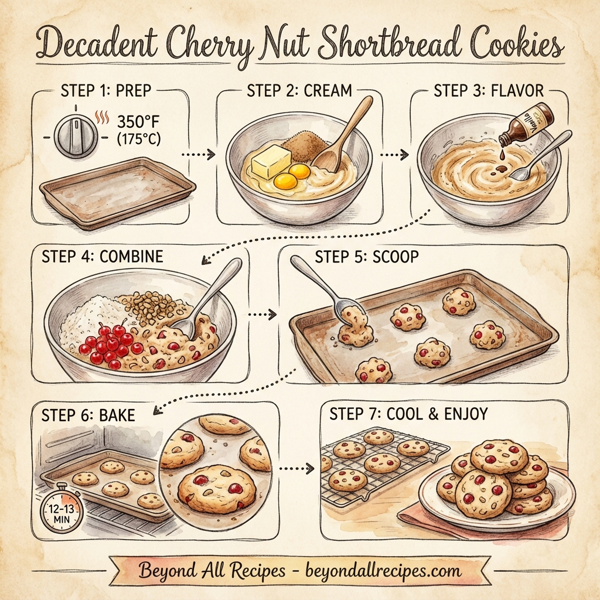 Decadent Cherry Nut Shortbread Cookies

STEP 1: PREP

350°F (175°C)

STEP 2: CREAM

STEP 3: FLAVOR

Vanilla

STEP 4: COMBINE

STEP 5: SCOOP

STEP 6: BAKE

12-13 MIN

STEP 7: COOL & ENJOY

Beyond All Recipes - beyondallrecipes.com