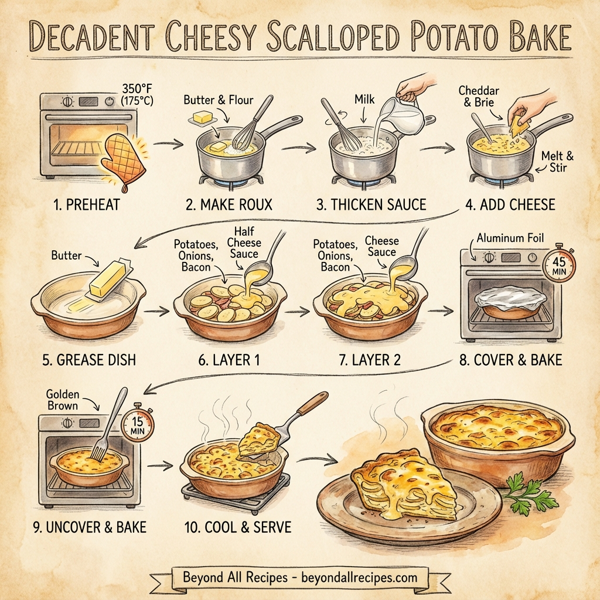 DECADENT CHEESY SCALLOPED POTATO BAKE

350°F (175°C)

1. PREHEAT

Butter & Flour

2. MAKE ROUX

Milk

3. THICKEN SAUCE

Cheddar & Brie

Melt & Stir

4. ADD CHEESE

Butter

5. GREASE DISH

Potatoes, Onions, Bacon

Half Cheese Sauce

6. LAYER 1

Potatoes, Onions, Bacon

Cheese Sauce

7. LAYER 2

Aluminum Foil

45 MIN

8. COVER & BAKE

Golden Brown

15 MIN

9. UNCOVER & BAKE

10. COOL & SERVE

Beyond All Recipes - beyondallrecipes.com