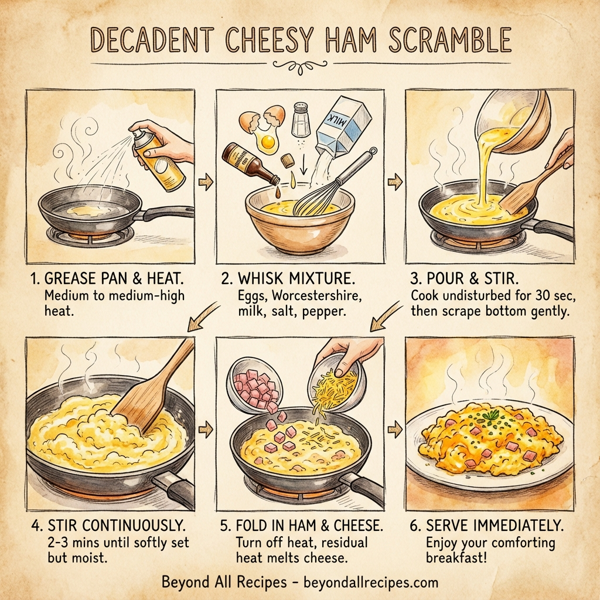 DECADENT CHEESY HAM SCRAMBLE

MILK

1. GREASE PAN & HEAT.
Medium to medium-high heat.

2. WHISK MIXTURE.
Eggs, Worcestershire, milk, salt, pepper.

3. POUR & STIR.
Cook undisturbed for 30 sec, then scrape bottom gently.

4. STIR CONTINUOUSLY.
2-3 mins until softly set but moist.

5. FOLD IN HAM & CHEESE.
Turn off heat, residual heat melts cheese.

6. SERVE IMMEDIATELY.
Enjoy your comforting breakfast!

Beyond All Recipes - beyondallrecipes.com