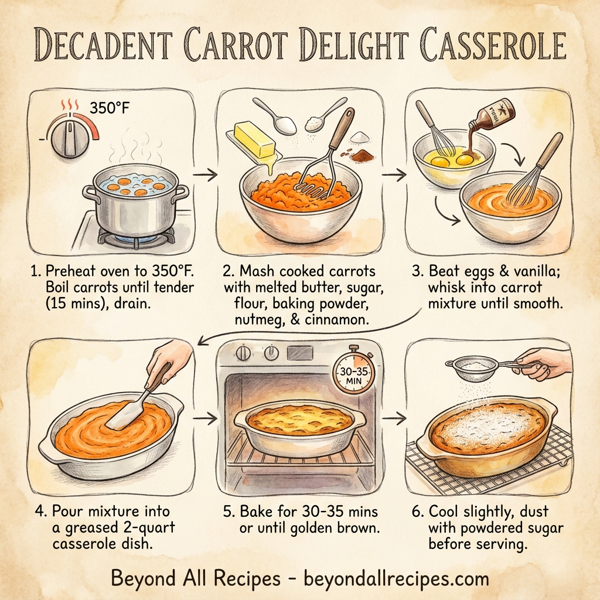 DECADENT CARROT DELIGHT CASSEROLE

350°F

1. Preheat oven to 350°F. Boil carrots until tender (15 mins), drain.

2. Mash cooked carrots with melted butter, sugar, flour, baking powder, nutmeg, & cinnamon.

3. Beat eggs & vanilla; whisk into carrot mixture until smooth.

30-35 MIN

4. Pour mixture into a greased 2-quart casserole dish.

5. Bake for 30-35 mins or until golden brown.

6. Cool slightly, dust with powdered sugar before serving.

Beyond All Recipes - beyondallrecipes.com