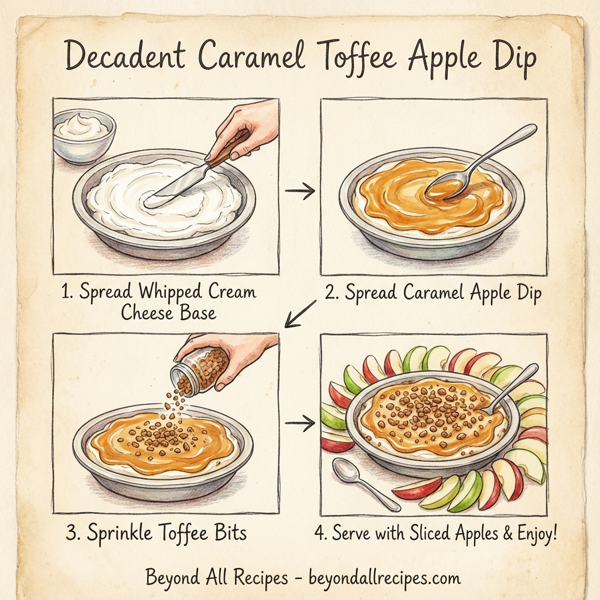 Decadent Caramel Toffee Apple Dip

1. Spread Whipped Cream Cheese Base

2. Spread Caramel Apple Dip

3. Sprinkle Toffee Bits

4. Serve with Sliced Apples & Enjoy!

Beyond All Recipes - beyondallrecipes.com