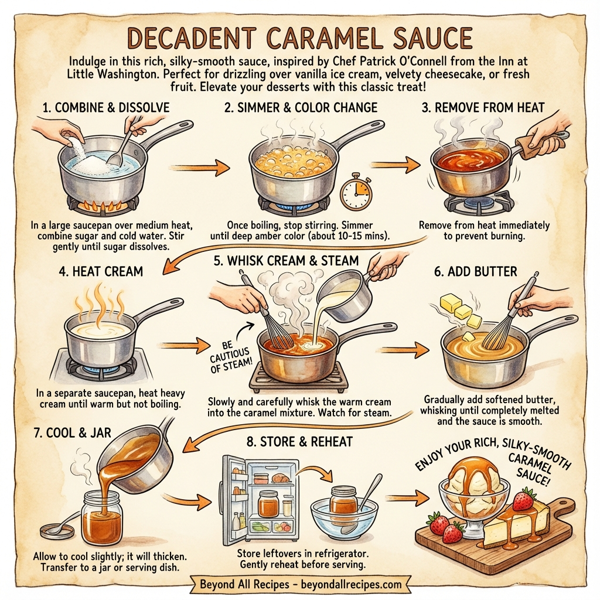 DECADENT CARAMEL SAUCE

Indulge in this rich, silky-smooth sauce, inspired by Chef Patrick O'Connell from the Inn at Little Washington. Perfect for drizzling over vanilla ice cream, velvety cheesecake, or fresh fruit. Elevate your desserts with this classic treat!

1. COMBINE & DISSOLVE

In a large saucepan over medium heat, combine sugar and cold water. Stir gently until sugar dissolves.

2. SIMMER & COLOR CHANGE

Once boiling, stop stirring. Simmer until deep amber color (about 10-15 mins).

3. REMOVE FROM HEAT

Remove from heat immediately to prevent burning.

4. HEAT CREAM

In a separate saucepan, heat heavy cream until warm but not boiling.

5. WHISK CREAM & STEAM

BE CAUTIOUS OF STEAM!

Slowly and carefully whisk the warm cream into the caramel mixture. Watch for steam.

6. ADD BUTTER

Gradually add softened butter, whisking until completely melted and the sauce is smooth.

7. COOL & JAR

Allow to cool slightly; it will thicken. Transfer to a jar or serving dish.

8. STORE & REHEAT

Store leftovers in refrigerator. Gently reheat before serving.

ENJOY YOUR RICH, SILKY-SMOOTH CARAMEL SAUCE!

Beyond All Recipes - beyondallrecipes.com