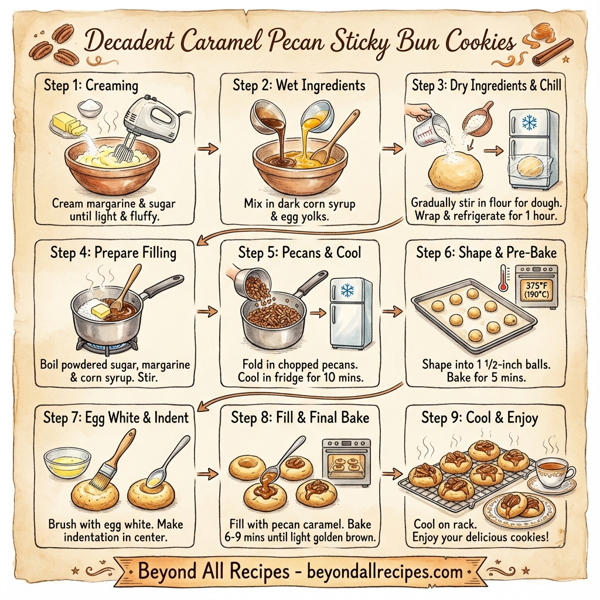 Decadent Caramel Pecan Sticky Bun Cookies

Step 1: Creaming

Cream margarine & sugar until light & fluffy.

Step 2: Wet Ingredients

Mix in dark corn syrup & egg yolks.

Step 3: Dry Ingredients & Chill

Gradually stir in flour for dough. Wrap & refrigerate for 1 hour.

Step 4: Prepare Filling

Boil powdered sugar, margarine & corn syrup. Stir.

Step 5: Pecans & Cool

Fold in chopped pecans. Cool in fridge for 10 mins.

Step 6: Shape & Pre-Bake

375°F (190°C)

Shape into 1 1/2-inch balls. Bake for 5 mins.

Step 7: Egg White & Indent

Brush with egg white. Make indentation in center.

Step 8: Fill & Final Bake

Fill with pecan caramel. Bake 6-9 mins until light golden brown.

Step 9: Cool & Enjoy

Cool on rack. Enjoy your delicious cookies!

Beyond All Recipes - beyondallrecipes.com