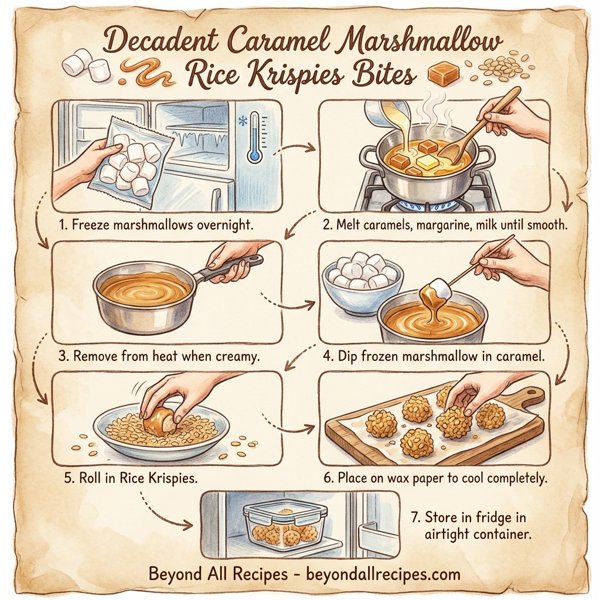 Decadent Caramel Marshmallow Rice Krispies Bites

1. Freeze marshmallows overnight.

2. Melt caramels, margarine, milk until smooth.

3. Remove from heat when creamy.

4. Dip frozen marshmallow in caramel.

5. Roll in Rice Krispies.

6. Place on wax paper to cool completely.

7. Store in fridge in airtight container.

Beyond All Recipes - beyondallrecipes.com