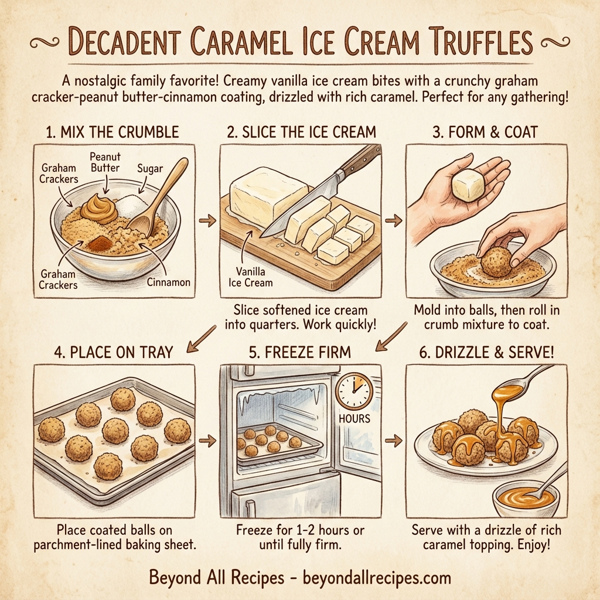 DECADENT CARAMEL ICE CREAM TRUFFLES

A nostalgic family favorite! Creamy vanilla ice cream bites with a crunchy graham cracker-peanut butter-cinnamon coating, drizzled with rich caramel. Perfect for any gathering!

1. MIX THE CRUMBLE

Graham Crackers
Peanut Butter
Sugar
Graham Crackers
Cinnamon

2. SLICE THE ICE CREAM

Vanilla Ice Cream

Slice softened ice cream into quarters. Work quickly!

3. FORM & COAT

Mold into balls, then roll in crumb mixture to coat.

4. PLACE ON TRAY

Place coated balls on parchment-lined baking sheet.

5. FREEZE FIRM

HOURS

Freeze for 1-2 hours or until fully firm.

6. DRIZZLE & SERVE!

Serve with a drizzle of rich caramel topping. Enjoy!

Beyond All Recipes - beyondallrecipes.com