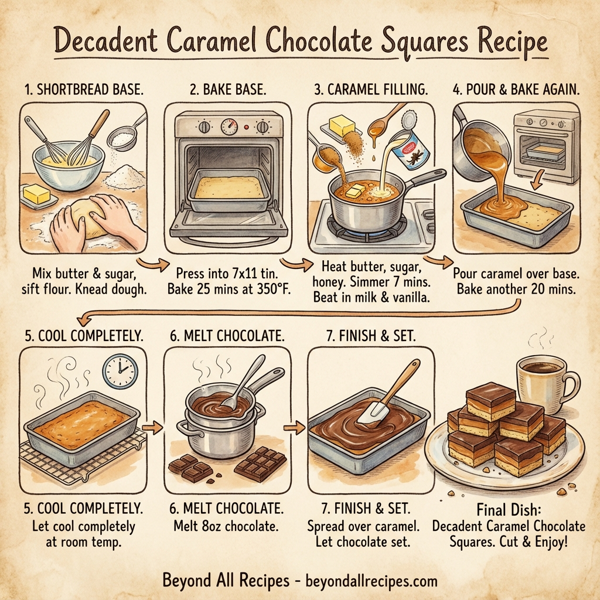 Decadent Caramel Chocolate Squares Recipe

1. SHORTBREAD BASE.

Mix butter & sugar, sift flour. Knead dough.

2. BAKE BASE.

Press into 7x11 tin. Bake 25 mins at 350°F.

3. CARAMEL FILLING.

Heat butter, sugar, honey. Simmer 7 mins. Beat in milk & vanilla.

4. POUR & BAKE AGAIN.

Pour caramel over base. Bake another 20 mins.

5. COOL COMPLETELY.

5. COOL COMPLETELY.
Let cool completely at room temp.

6. MELT CHOCOLATE.

6. MELT CHOCOLATE.
Melt 8oz chocolate.

7. FINISH & SET.

7. FINISH & SET.
Spread over caramel. Let chocolate set.

Final Dish:
Decadent Caramel Chocolate Squares. Cut & Enjoy!

Beyond All Recipes - beyondallrecipes.com