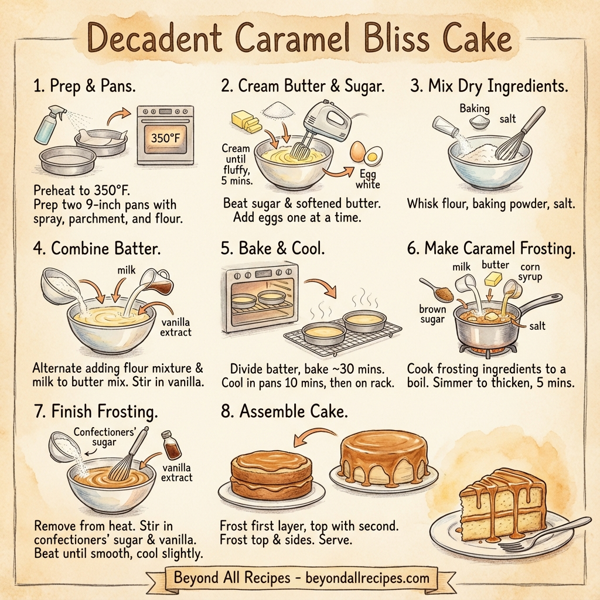 Decadent Caramel Bliss Cake

1. Prep & Pans.

350°F

Preheat to 350°F.
Prep two 9-inch pans with spray, parchment, and flour.

2. Cream Butter & Sugar.

Cream until fluffy, 5 mins.

Egg white

Beat sugar & softened butter.
Add eggs one at a time.

3. Mix Dry Ingredients.

Baking

salt

Whisk flour, baking powder, salt.

4. Combine Batter.

milk

vanilla extract

Alternate adding flour mixture & milk to butter mix. Stir in vanilla.

5. Bake & Cool.

Divide batter, bake ~30 mins.
Cool in pans 10 mins, then on rack.

6. Make Caramel Frosting.

milk

butter

corn syrup

brown sugar

salt

Cook frosting ingredients to a boil. Simmer to thicken, 5 mins.

7. Finish Frosting.

Confectioners' sugar

vanilla extract

Remove from heat. Stir in confectioners' sugar & vanilla.
Beat until smooth, cool slightly.

8. Assemble Cake.

Frost first layer, top with second.
Frost top & sides. Serve.

Beyond All Recipes - beyondallrecipes.com