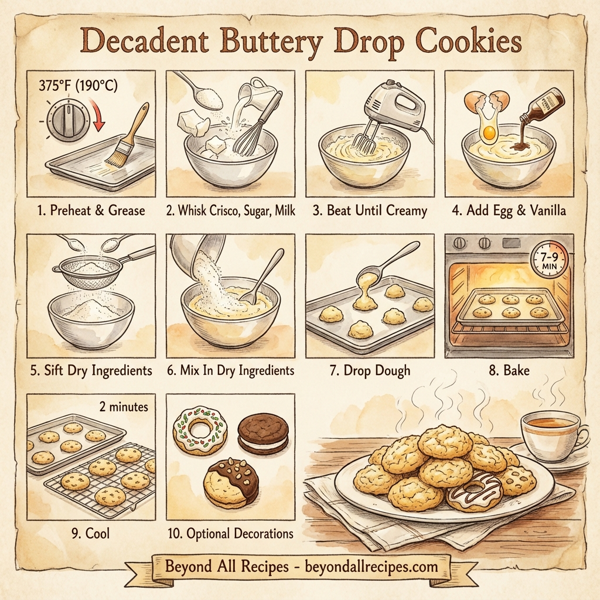 Decadent Buttery Drop Cookies

375°F (190°C)

1. Preheat & Grease

2. Whisk Crisco, Sugar, Milk

3. Beat Until Creamy

4. Add Egg & Vanilla

5. Sift Dry Ingredients

6. Mix In Dry Ingredients

7. Drop Dough

7–9 MIN

8. Bake

2 minutes

9. Cool

10. Optional Decorations

Beyond All Recipes - beyondallrecipes.com