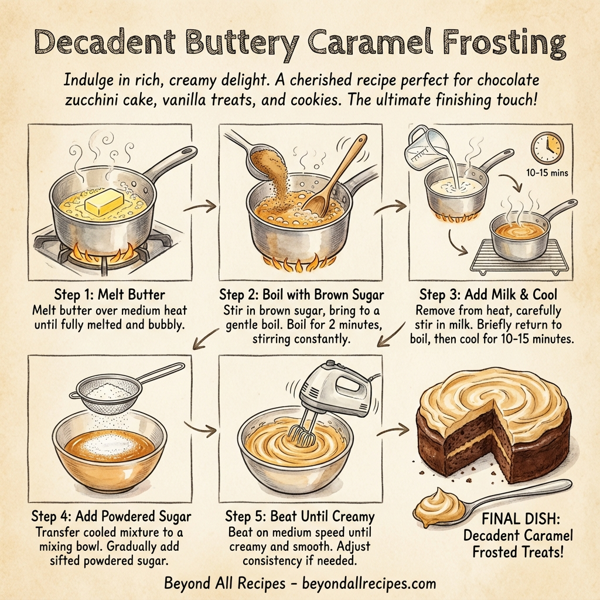 Decadent Buttery Caramel Frosting

Indulge in rich, creamy delight. A cherished recipe perfect for chocolate zucchini cake, vanilla treats, and cookies. The ultimate finishing touch!

10-15 mins

Step 1: Melt Butter
Melt butter over medium heat until fully melted and bubbly.

Step 2: Boil with Brown Sugar
Stir in brown sugar, bring to a gentle boil. Boil for 2 minutes, stirring constantly.

Step 3: Add Milk & Cool
Remove from heat, carefully stir in milk. Briefly return to boil, then cool for 10-15 minutes.

Step 4: Add Powdered Sugar
Transfer cooled mixture to a mixing bowl. Gradually add sifted powdered sugar.

Step 5: Beat Until Creamy
Beat on medium speed until creamy and smooth. Adjust consistency if needed.

FINAL DISH:
Decadent Caramel Frosted Treats!

Beyond All Recipes - beyondallrecipes.com