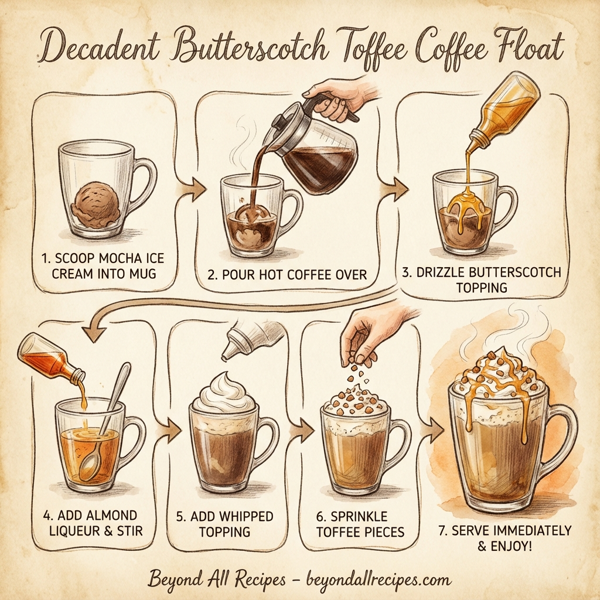 Decadent Butterscotch Toffee Coffee Float

1. SCOOP MOCHA ICE CREAM INTO MUG

2. POUR HOT COFFEE OVER

3. DRIZZLE BUTTERSCOTCH TOPPING

4. ADD ALMOND LIQUEUR & STIR

5. ADD WHIPPED TOPPING

6. SPRINKLE TOFFEE PIECES

7. SERVE IMMEDIATELY & ENJOY!

Beyond All Recipes – beyondallrecipes.com