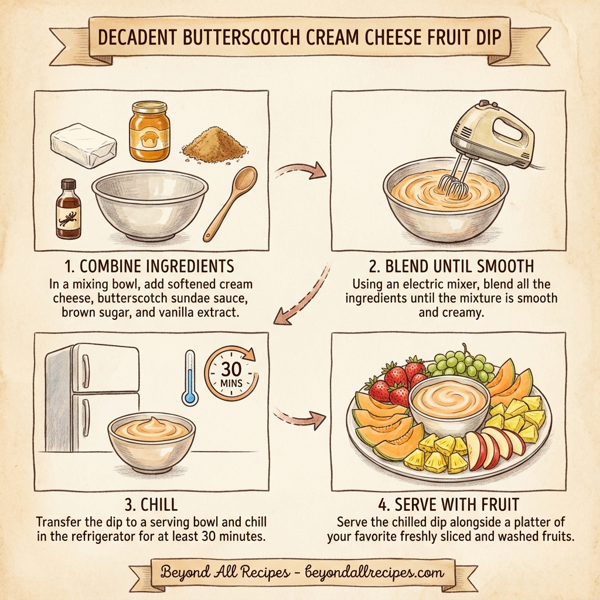 DECADENT BUTTERSCOTCH CREAM CHEESE FRUIT DIP

1. COMBINE INGREDIENTS
In a mixing bowl, add softened cream cheese, butterscotch sundae sauce, brown sugar, and vanilla extract.

2. BLEND UNTIL SMOOTH
Using an electric mixer, blend all the ingredients until the mixture is smooth and creamy.

30 MINS

3. CHILL
Transfer the dip to a serving bowl and chill in the refrigerator for at least 30 minutes.

4. SERVE WITH FRUIT
Serve the chilled dip alongside a platter of your favorite freshly sliced and washed fruits.

Beyond All Recipes - beyondallrecipes.com