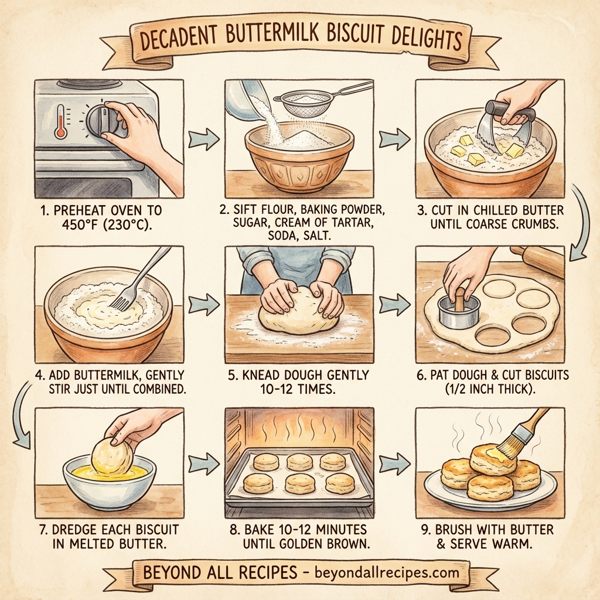 DECADENT BUTTERMILK BISCUIT DELIGHTS

1. PREHEAT OVEN TO 450°F (230°C).

2. SIFT FLOUR, BAKING POWDER, SUGAR, CREAM OF TARTAR, SODA, SALT.

3. CUT IN CHILLED BUTTER UNTIL COARSE CRUMBS.

4. ADD BUTTERMILK, GENTLY STIR JUST UNTIL COMBINED.

5. KNEAD DOUGH GENTLY 10-12 TIMES.

6. PAT DOUGH & CUT BISCUITS (1/2 INCH THICK).

7. DREDGE EACH BISCUIT IN MELTED BUTTER.

8. BAKE 10-12 MINUTES UNTIL GOLDEN BROWN.

9. BRUSH WITH BUTTER & SERVE WARM.

BEYOND ALL RECIPES - beyondallrecipes.com