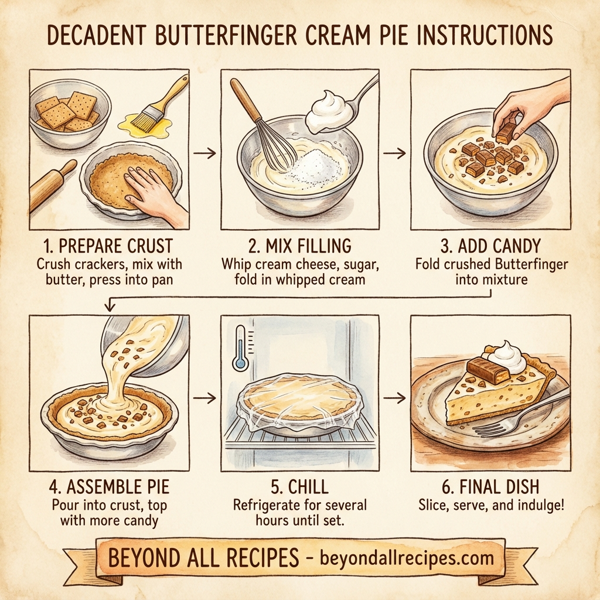 DECADENT BUTTERFINGER CREAM PIE INSTRUCTIONS

1. PREPARE CRUST
Crush crackers, mix with butter, press into pan

2. MIX FILLING
Whip cream cheese, sugar, fold in whipped cream

3. ADD CANDY
Fold crushed Butterfinger into mixture

4. ASSEMBLE PIE
Pour into crust, top with more candy

5. CHILL
Refrigerate for several hours until set.

6. FINAL DISH
Slice, serve, and indulge!

BEYOND ALL RECIPES - beyondallrecipes.com