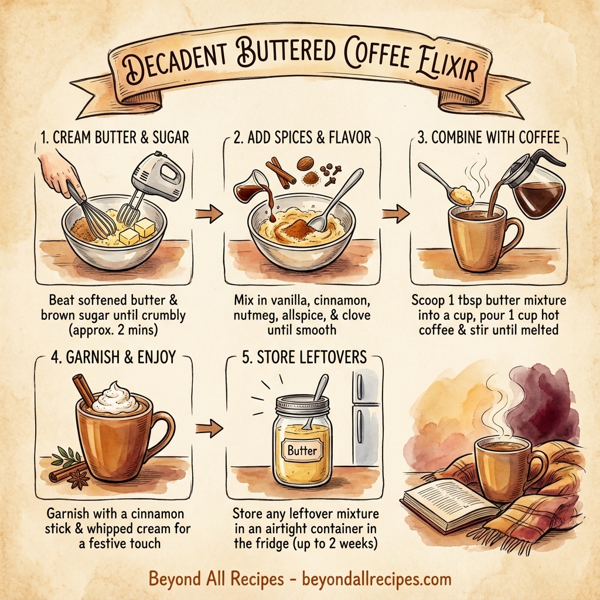 DECADENT BUTTERED COFFEE ELIXIR

1. CREAM BUTTER & SUGAR

Beat softened butter & brown sugar until crumbly (approx. 2 mins)

2. ADD SPICES & FLAVOR

Mix in vanilla, cinnamon, nutmeg, allspice, & clove until smooth

3. COMBINE WITH COFFEE

Scoop 1 tbsp butter mixture into a cup, pour 1 cup hot coffee & stir until melted

4. GARNISH & ENJOY

Garnish with a cinnamon stick & whipped cream for a festive touch

5. STORE LEFTOVERS

Butter

Store any leftover mixture in an airtight container in the fridge (up to 2 weeks)

Beyond All Recipes - beyondallrecipes.com