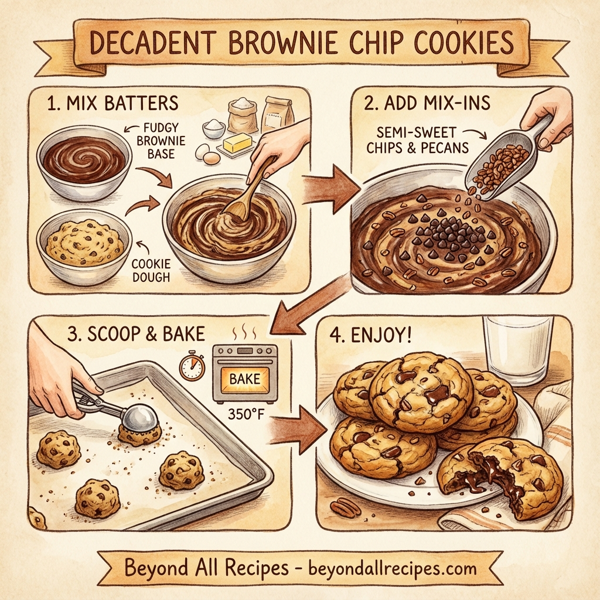 DECADENT BROWNIE CHIP COOKIES

1. MIX BATTERS

FUDGY BROWNIE BASE

COOKIE DOUGH

2. ADD MIX-INS

SEMI-SWEET CHIPS & PECANS

3. SCOOP & BAKE

BAKE

350°F

4. ENJOY!

Beyond All Recipes - beyondallrecipes.com