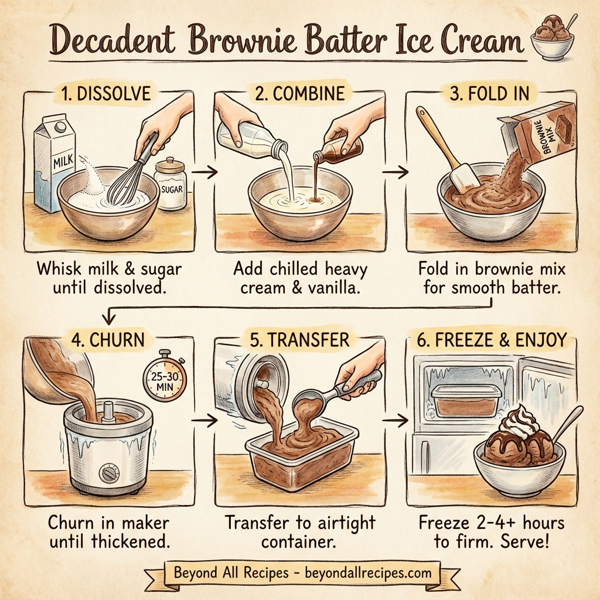 Decadent Brownie Batter Ice Cream

1. DISSOLVE

MILK

SUGAR

Whisk milk & sugar until dissolved.

2. COMBINE

Add chilled heavy cream & vanilla.

3. FOLD IN

BROWNIE MIX

Fold in brownie mix for smooth batter.

4. CHURN

25-30 MIN

Churn in maker until thickened.

5. TRANSFER

Transfer to airtight container.

6. FREEZE & ENJOY

Freeze 2-4+ hours to firm. Serve!

Beyond All Recipes - beyondallrecipes.com