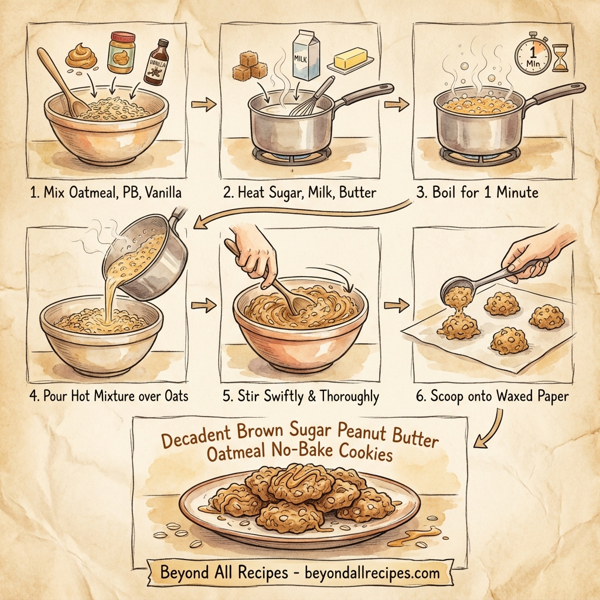 VANILLA

MILK

1
Min

1. Mix Oatmeal, PB, Vanilla

2. Heat Sugar, Milk, Butter

3. Boil for 1 Minute

4. Pour Hot Mixture over Oats

5. Stir Swiftly & Thoroughly

6. Scoop onto Waxed Paper

Decadent Brown Sugar Peanut Butter Oatmeal No-Bake Cookies

Beyond All Recipes - beyondallrecipes.com