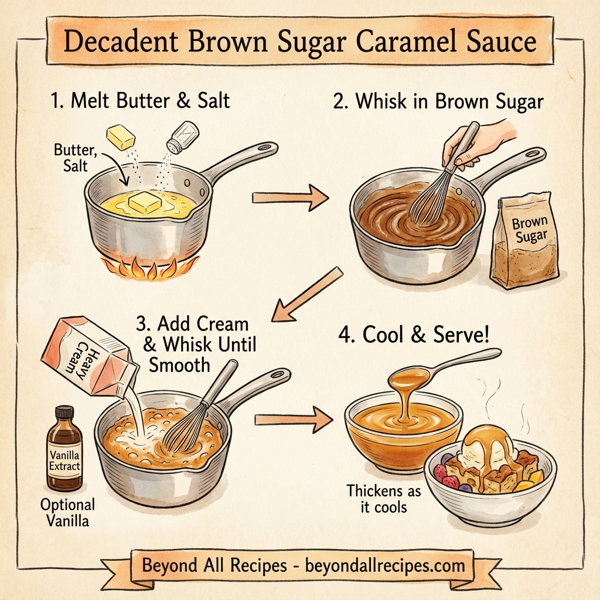 Decadent Brown Sugar Caramel Sauce

1. Melt Butter & Salt

Butter, Salt

2. Whisk in Brown Sugar

Brown Sugar

3. Add Cream & Whisk Until Smooth

Heavy Cream

Vanilla Extract

Optional Vanilla

4. Cool & Serve!

Thickens as it cools

Beyond All Recipes - beyondallrecipes.com