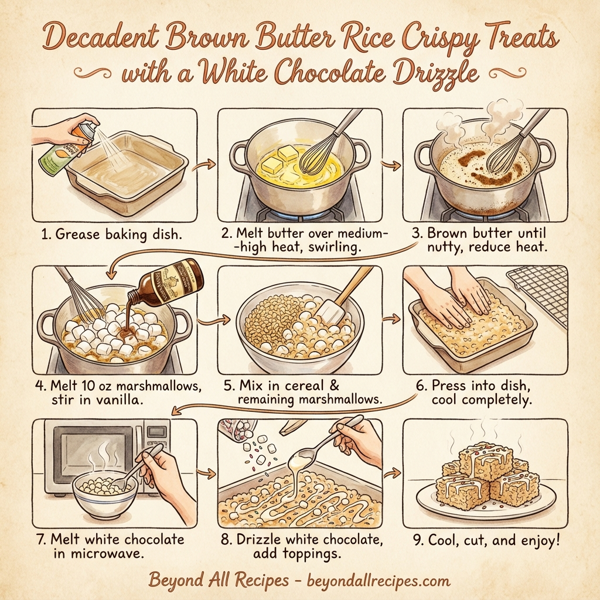 Decadent Brown Butter Rice Crispy Treats with a White Chocolate Drizzle

1. Grease baking dish.

2. Melt butter over medium-high heat, swirling.

3. Brown butter until nutty, reduce heat.

4. Melt 10 oz marshmallows, stir in vanilla.

5. Mix in cereal & remaining marshmallows.

6. Press into dish, cool completely.

7. Melt white chocolate in microwave.

8. Drizzle white chocolate, add toppings.

9. Cool, cut, and enjoy!

Beyond All Recipes - beyondallrecipes.com