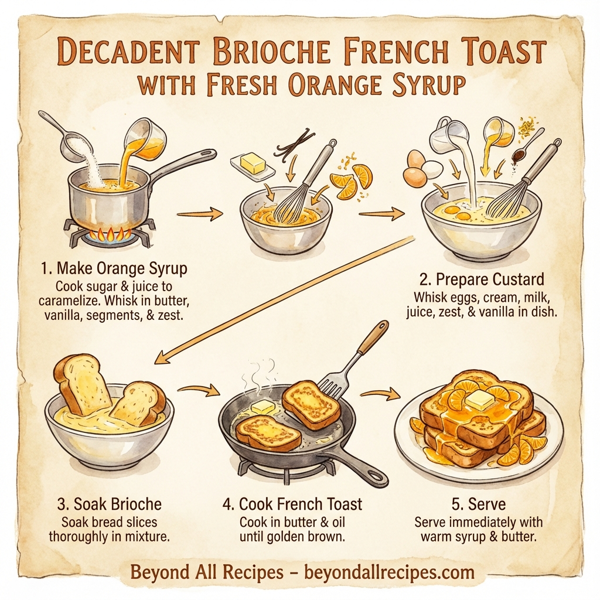 DECADENT BRIOCHE FRENCH TOAST
WITH FRESH ORANGE SYRUP

1. Make Orange Syrup
Cook sugar & juice to caramelize. Whisk in butter, vanilla, segments, & zest.

2. Prepare Custard
Whisk eggs, cream, milk, juice, zest, & vanilla in dish.

3. Soak Brioche
Soak bread slices thoroughly in mixture.

4. Cook French Toast
Cook in butter & oil until golden brown.

5. Serve
Serve immediately with warm syrup & butter.

Beyond All Recipes – beyondallrecipes.com