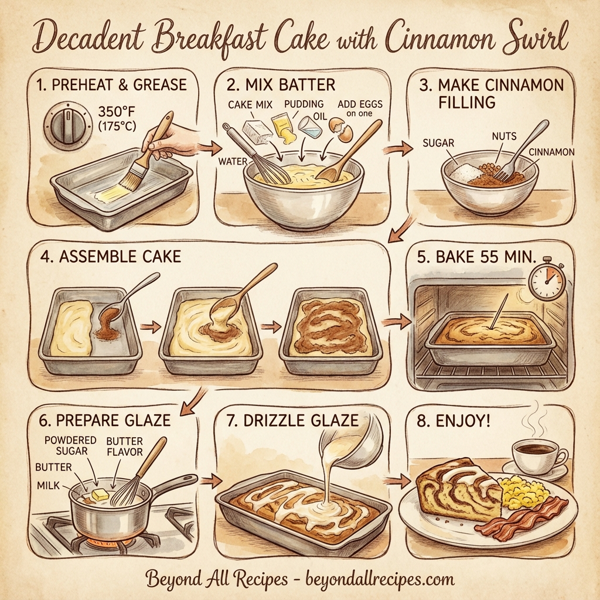 Decadent Breakfast Cake with Cinnamon Swirl

1. PREHEAT & GREASE

350°F (175°C)

2. MIX BATTER

CAKE MIX

PUDDING

OIL

ADD EGGS on one

WATER

3. MAKE CINNAMON FILLING

SUGAR

NUTS

CINNAMON

4. ASSEMBLE CAKE

5. BAKE 55 MIN.

6. PREPARE GLAZE

POWDERED SUGAR

BUTTER FLAVOR

BUTTER

MILK

7. DRIZZLE GLAZE

8. ENJOY!

Beyond All Recipes - beyondallrecipes.com