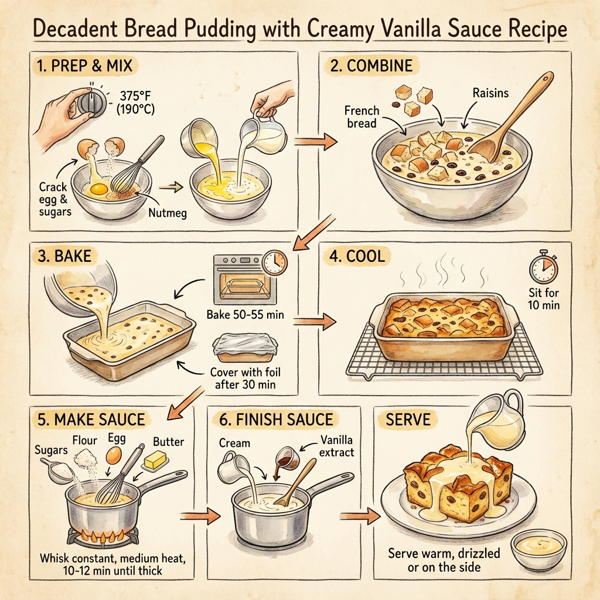 Decadent Bread Pudding with Creamy Vanilla Sauce Recipe

1. PREP & MIX

375°F (190°C)

Crack egg & sugars

Nutmeg

2. COMBINE

French bread

Raisins

3. BAKE

Bake 50-55 min

Cover with foil after 30 min

4. COOL

Sit for 10 min

5. MAKE SAUCE

Sugars

Flour

Egg

Butter

Whisk constant, medium heat, 10-12 min until thick

6. FINISH SAUCE

Cream

Vanilla extract

SERVE

Serve warm, drizzled or on the side