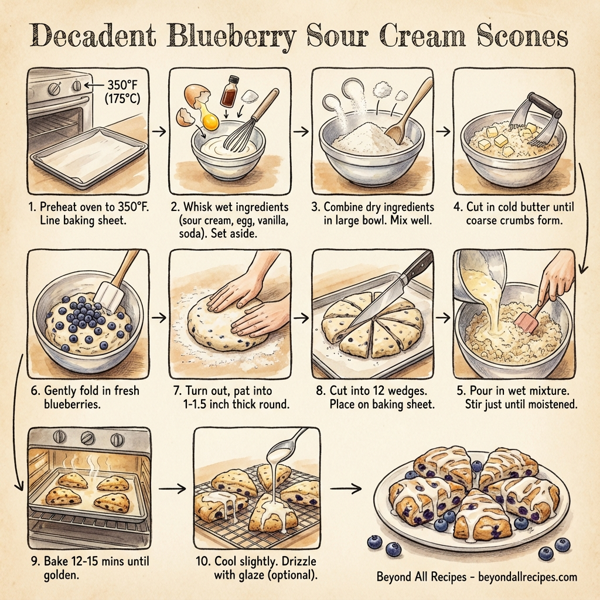 Decadent Blueberry Sour Cream Scones

350°F (175°C)

1. Preheat oven to 350°F. Line baking sheet.

2. Whisk wet ingredients (sour cream, egg, vanilla, soda). Set aside.

3. Combine dry ingredients in large bowl. Mix well.

4. Cut in cold butter until coarse crumbs form.

6. Gently fold in fresh blueberries.

7. Turn out, pat into 1-1.5 inch thick round.

8. Cut into 12 wedges. Place on baking sheet.

5. Pour in wet mixture. Stir just until moistened.

9. Bake 12-15 mins until golden.

10. Cool slightly. Drizzle with glaze (optional).

Beyond All Recipes - beyondallrecipes.com