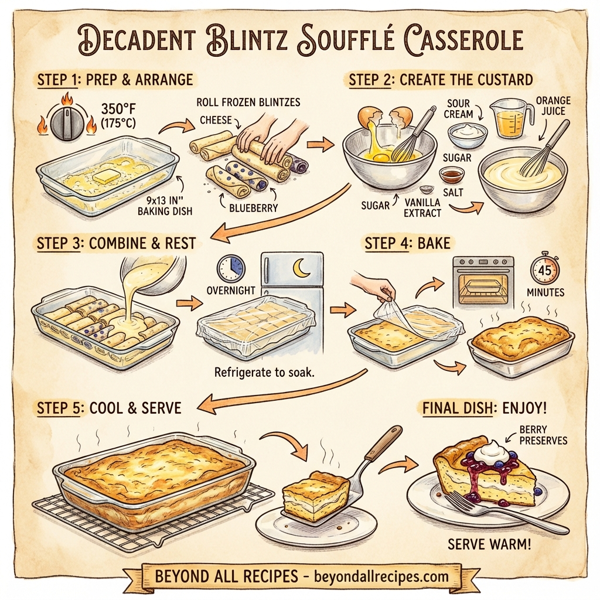 DECADENT BLINTZ SOUFFLÉ CASSEROLE

STEP 1: PREP & ARRANGE

350°F (175°C)

ROLL FROZEN BLINTZES

CHEESE

9x13 IN" BAKING DISH

BLUEBERRY

STEP 2: CREATE THE CUSTARD

SOUR CREAM

ORANGE JUICE

SUGAR

SALT

SUGAR

VANILLA EXTRACT

STEP 3: COMBINE & REST

OVERNIGHT

Refrigerate to soak.

STEP 4: BAKE

45

MINUTES

STEP 5: COOL & SERVE

FINAL DISH: ENJOY!

BERRY PRESERVES

SERVE WARM!

BEYOND ALL RECIPES - beyondallrecipes.com